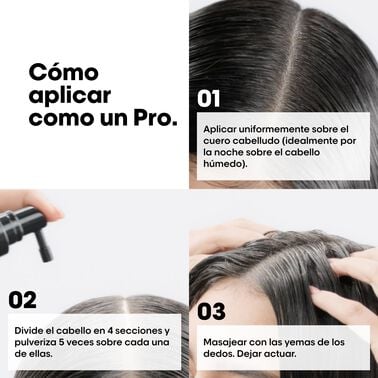 Cómo aplicar como un Pro.

01

Aplicar uniformemente sobre el cuero cabelludo (idealmente por la noche sobre el cabello húmedo).

02

Divide el cabello en 4 secciones y pulveriza 5 veces sobre cada una de ellas.

03

Masajear con las yemas de los dedos. Dejar actuar.